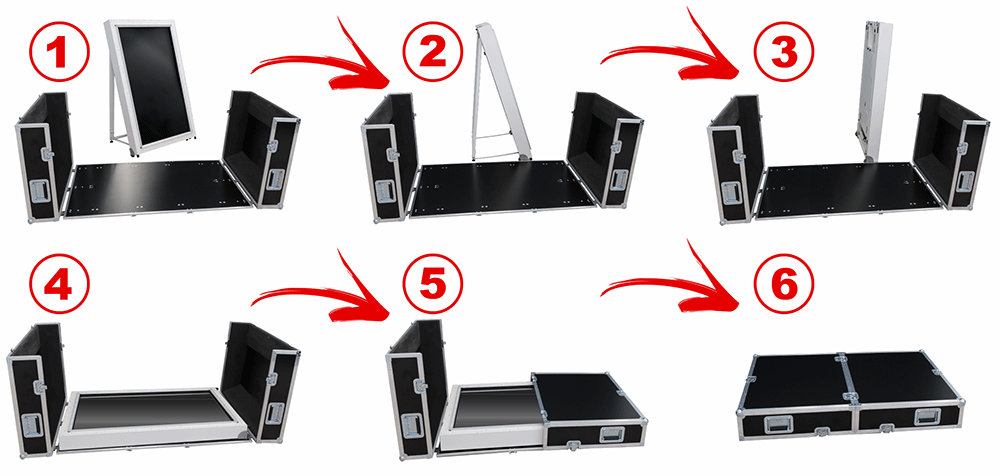 1
2
3
4
5
6